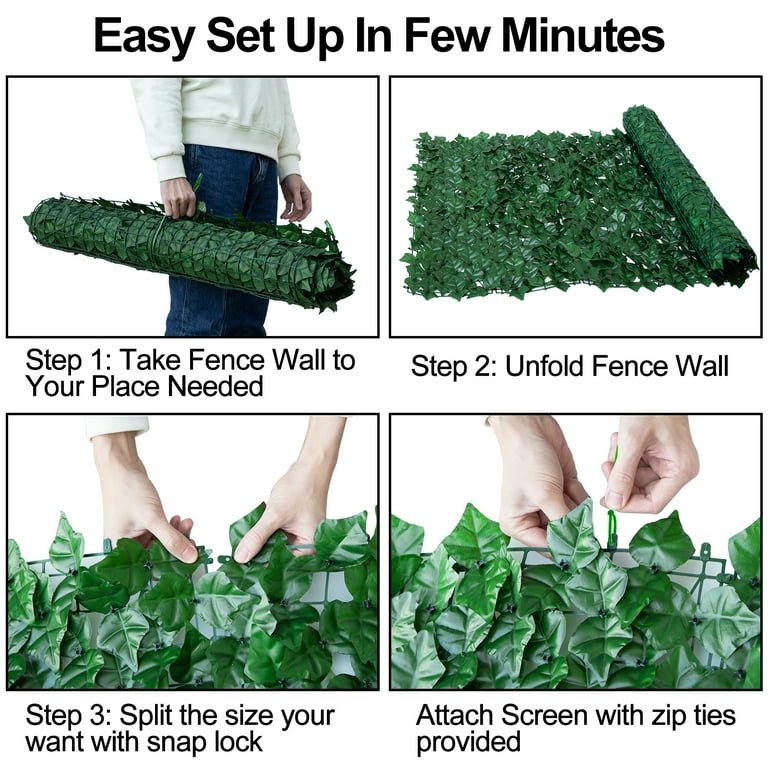 Easy Set Up In Few Minutes

Step 1: Take Fence Wall to Your Place Needed

Step 2: Unfold Fence Wall

Step 3: Split the size your want with snap lock

Attach Screen with zip ties provided